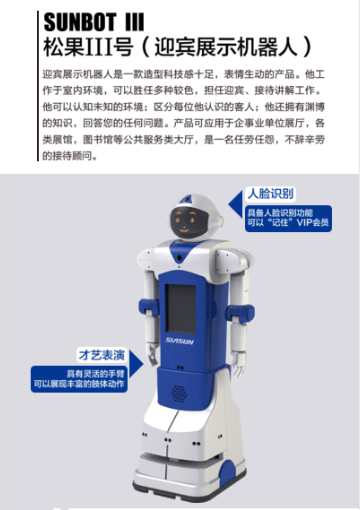 SUNBOT III
松果III号（迎宾展示机器人）

迎宾展示机器人是一款造型科技感十足，表情生动的产品。他工作于室内环境，可以胜任多种较色，担任迎宾、接待讲解工作。他可以认知未知的环境；区分每位他认识的客人；他还拥有渊博的知识，回答您的任何问题。产品可应用于企事业单位展厅，各类展馆，图书馆等公共服务类大厅，是一名任劳任怨，不辞辛劳的接待顾问。

人脸识别
具备人脸识别功能
可以“记住”VIP会员

SIASUN

才艺表演
具有灵活的手臂
可以展现丰富的肢体动作